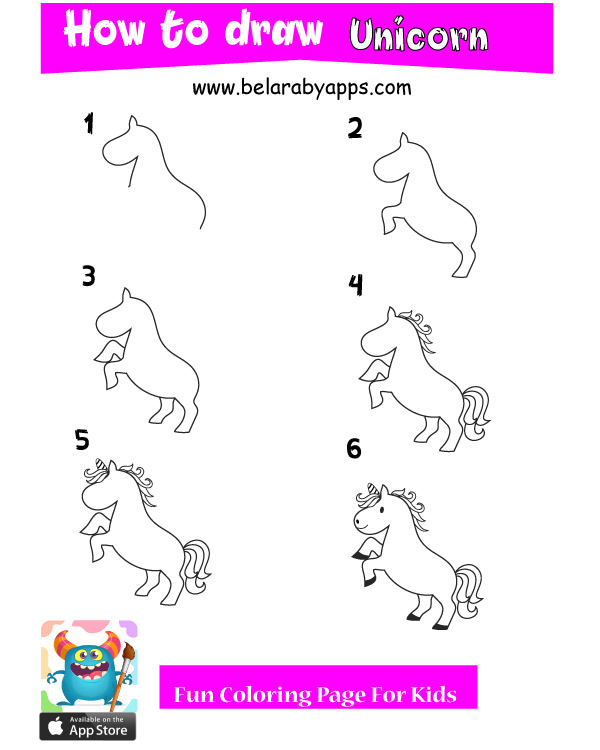 How to draw Unicorn

www.belarabyapps.com

1

2

3

4

5

6

Available on the
App Store

Fun Coloring Page For Kids